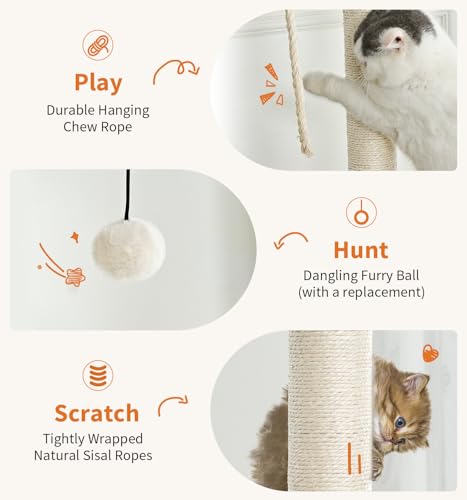 Play
Durable Hanging Chew Rope

Hunt
Dangling Furry Ball (with a replacement)

Scratch
Tightly Wrapped Natural Sisal Ropes